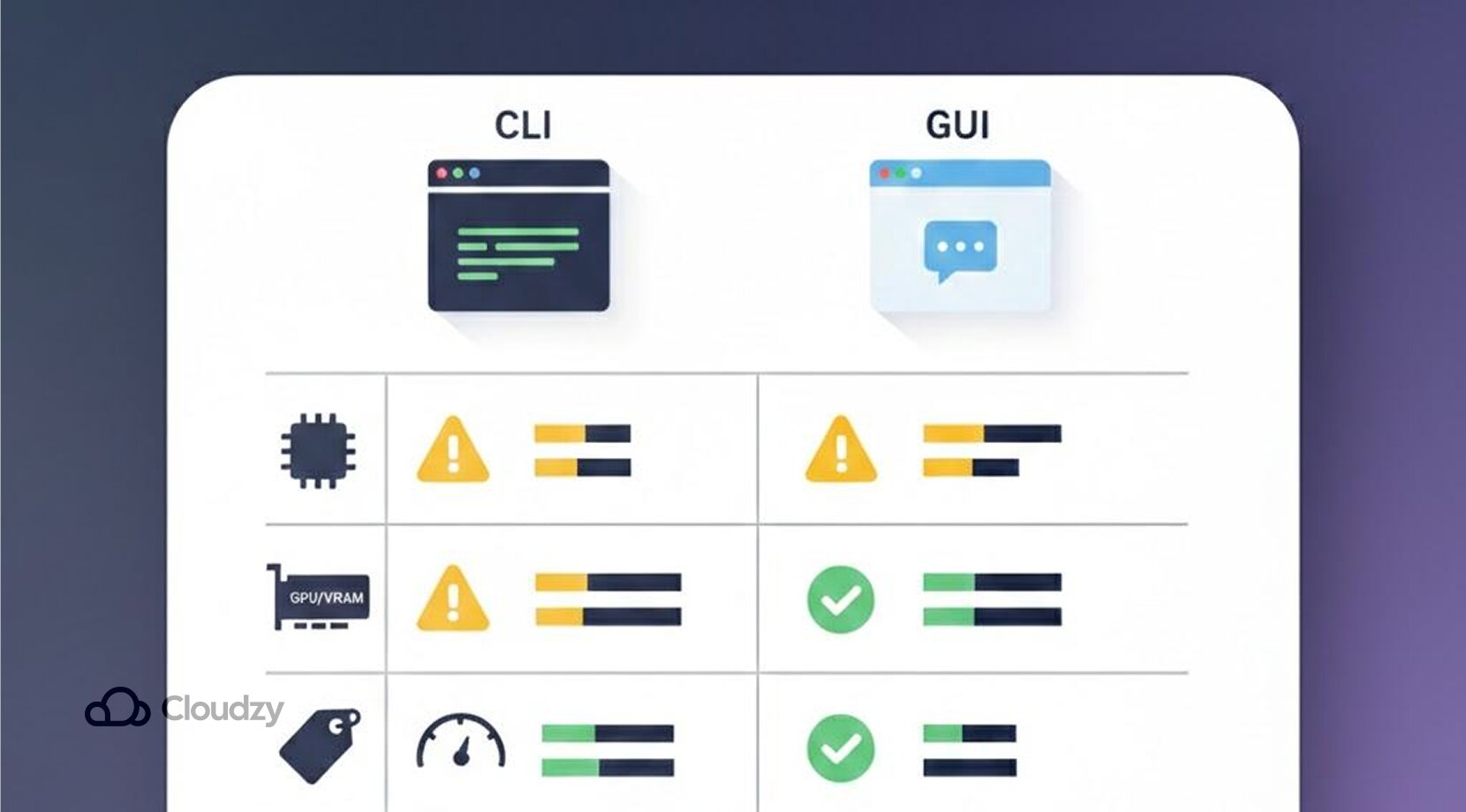 CLI

GUI

GPU/VRAM

Cloudzy